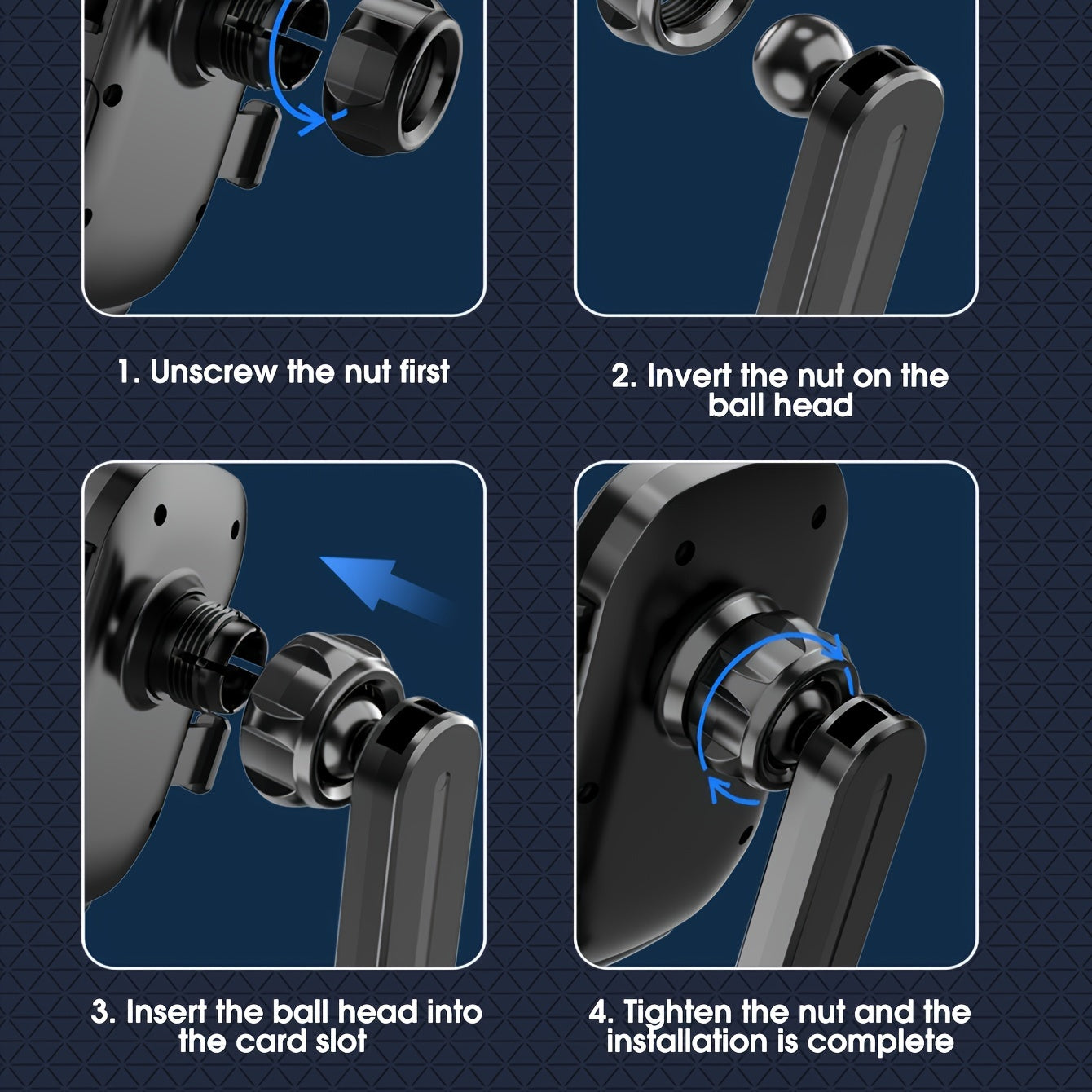 1. Unscrew the nut first

2. Invert the nut on the ball head

3. Insert the ball head into the card slot

4. Tighten the nut and the installation is complete